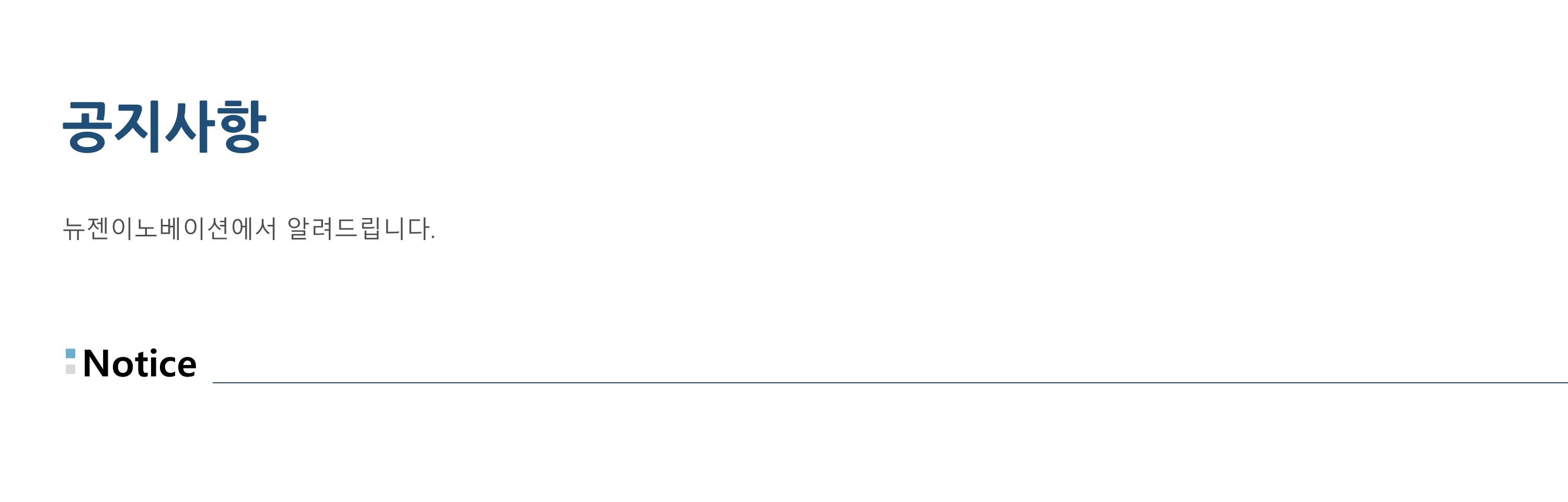 공지사항

뉴젠이노베이션에서 알려드립니다.

Notice